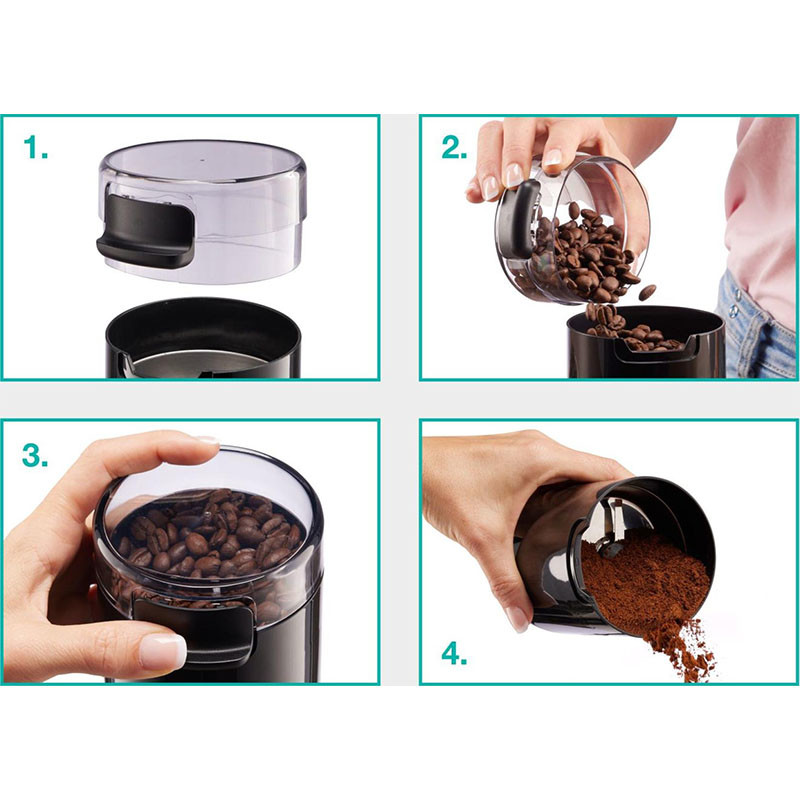 1.

2.

3.

4.